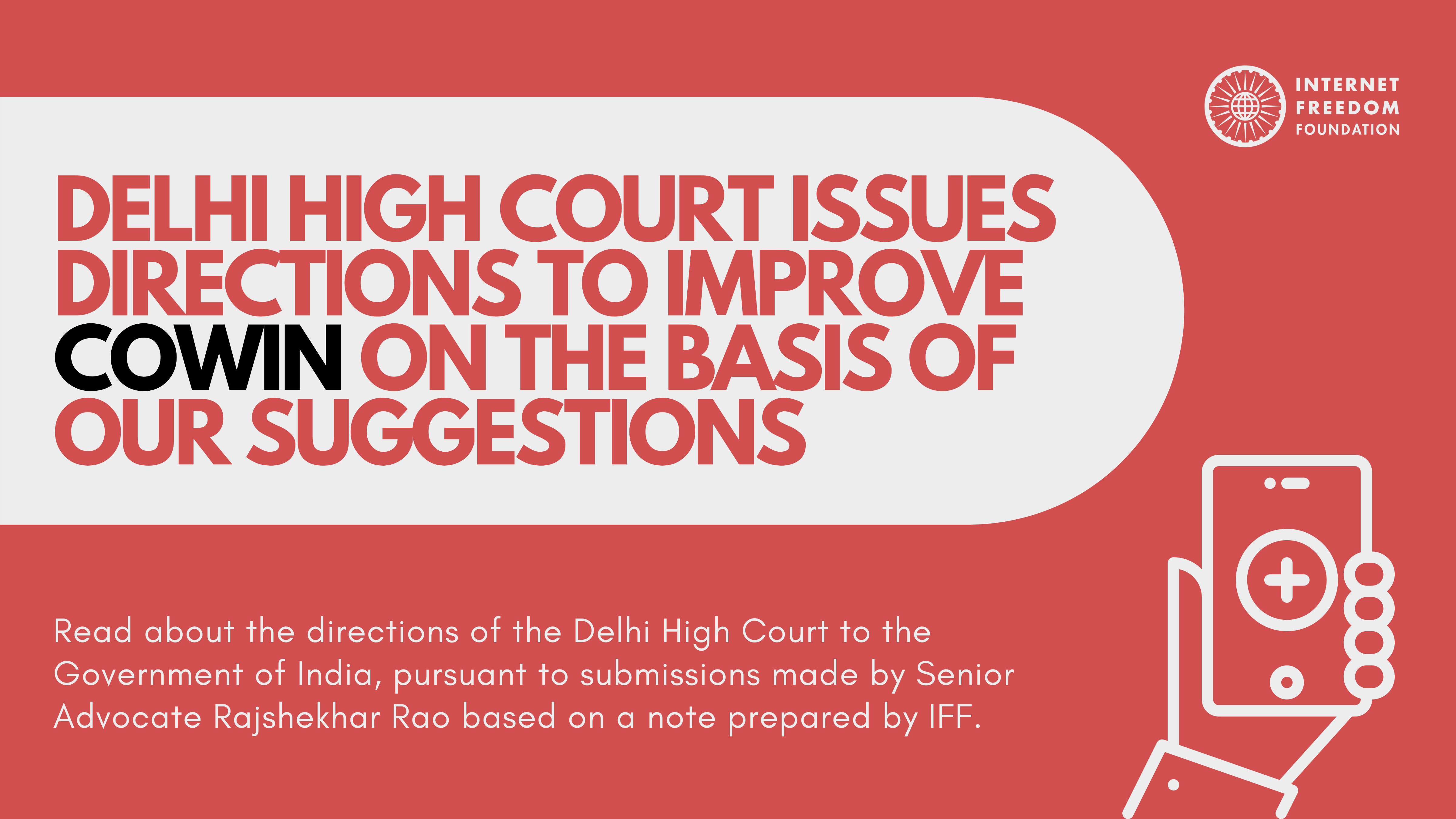 INTERNET FREEDOM FOUNDATION

DELHI HIGH COURT ISSUES DIRECTIONS TO IMPROVE COWIN ON THE BASIS OF OUR SUGGESTIONS

Read about the directions of the Delhi High Court to the Government of India, pursuant to submissions made by Senior Advocate Rajshekhar Rao based on a note prepared by IFF.